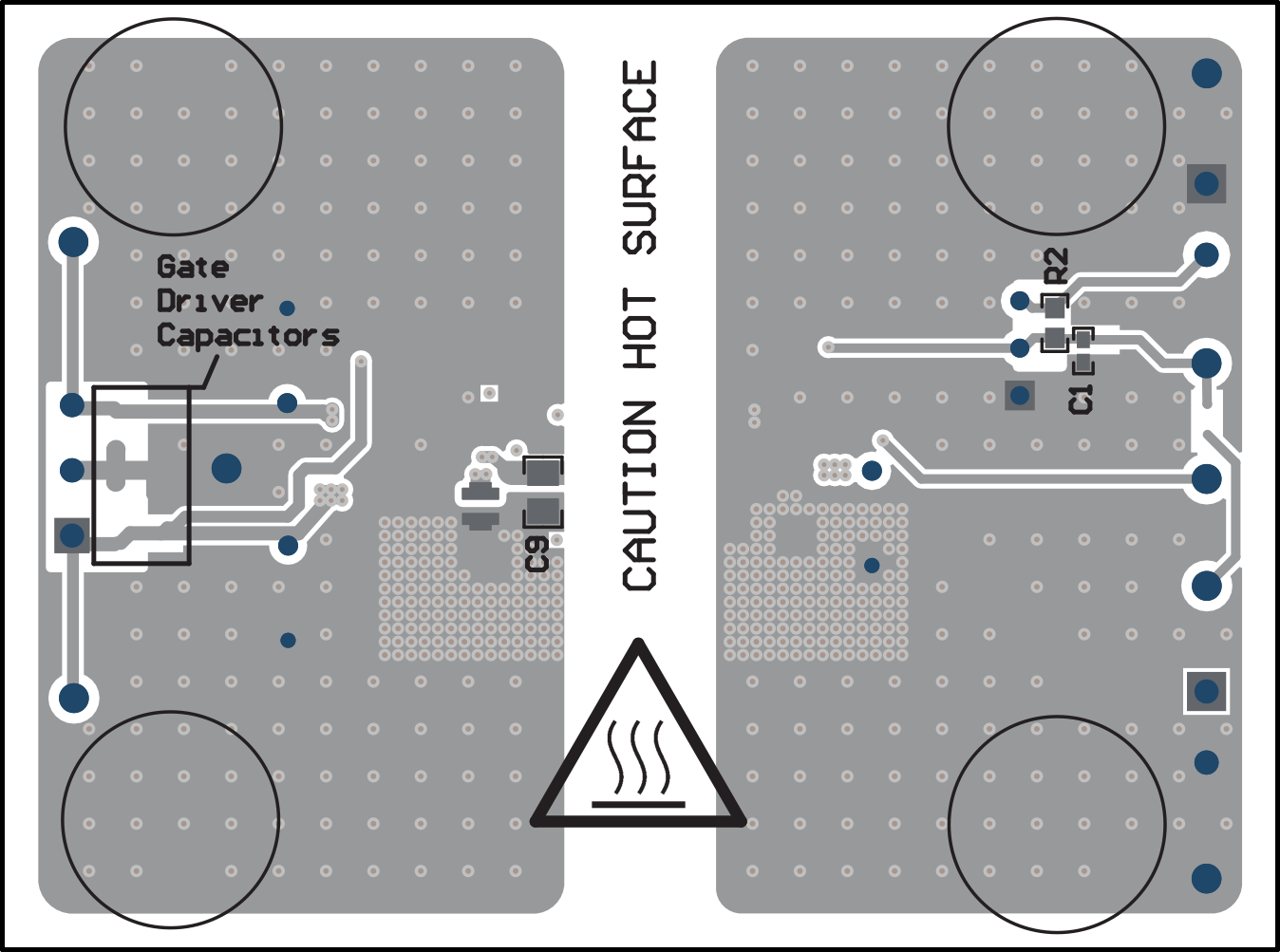 Gate
Driver
Capacitors

C9

CAUTION HOT SURFACE

R2

C1