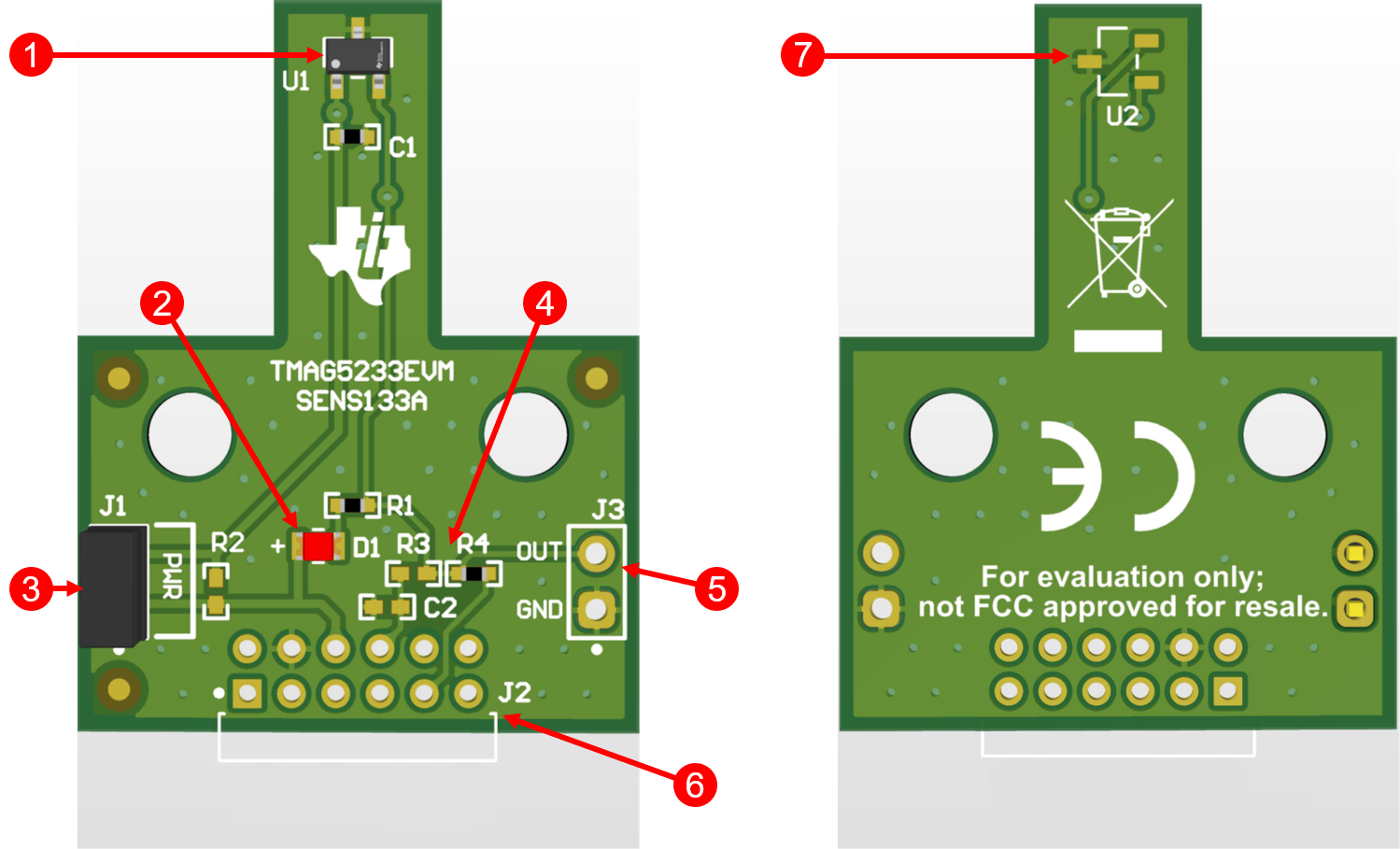 1
U1
C1
2
4
TMAG5233EVM
SENS133A
J1
R1
J3
R2
+
D1
R3
R4
OUT
3
PWR
C2
GND
5
J2
6
7
U2
For evaluation only;
not FCC approved for resale.