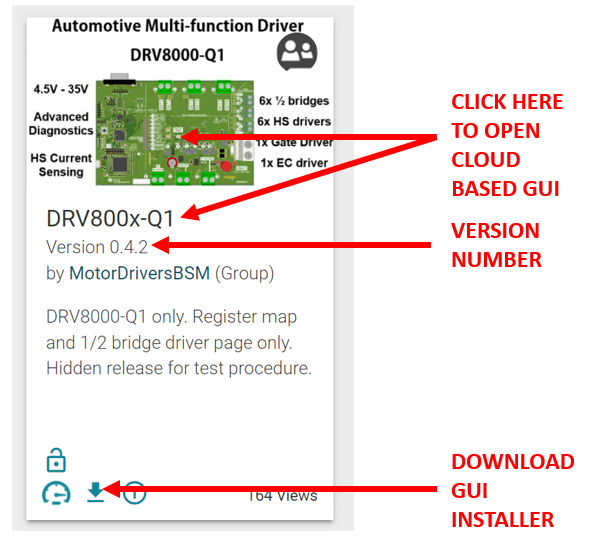 Automotive Multi-function Driver
DRV8000-Q1

4.5V - 35V
Advanced Diagnostics
HS Current Sensing

6x ½ bridges
6x HS drivers
1x Gate Driver
1x EC driver

CLICK HERE TO OPEN CLOUD BASED GUI

DRV800x-Q1
Version 0.4.2

VERSION NUMBER

by MotorDriversBSM (Group)

DRV8000-Q1 only. Register map and 1/2 bridge driver page only. Hidden release for test procedure.

164 Views

DOWNLOAD GUI INSTALLER