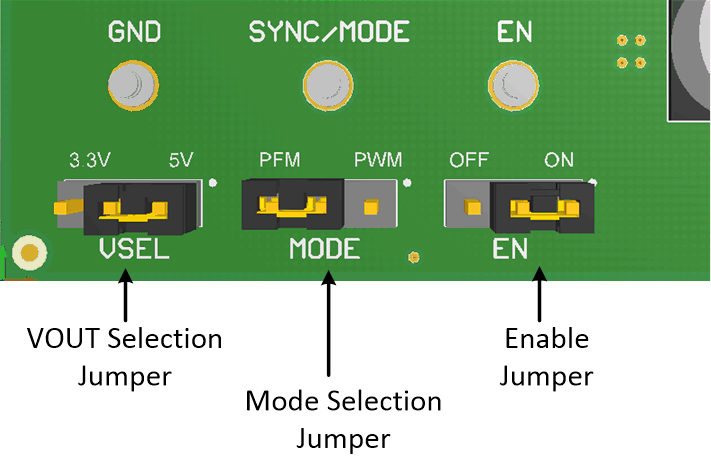 GND
SYNC/MODE
EN

3.3V 5V
PFM PWM
OFF ON

VSEL
MODE
EN

VOUT Selection Jumper

Mode Selection Jumper

Enable Jumper