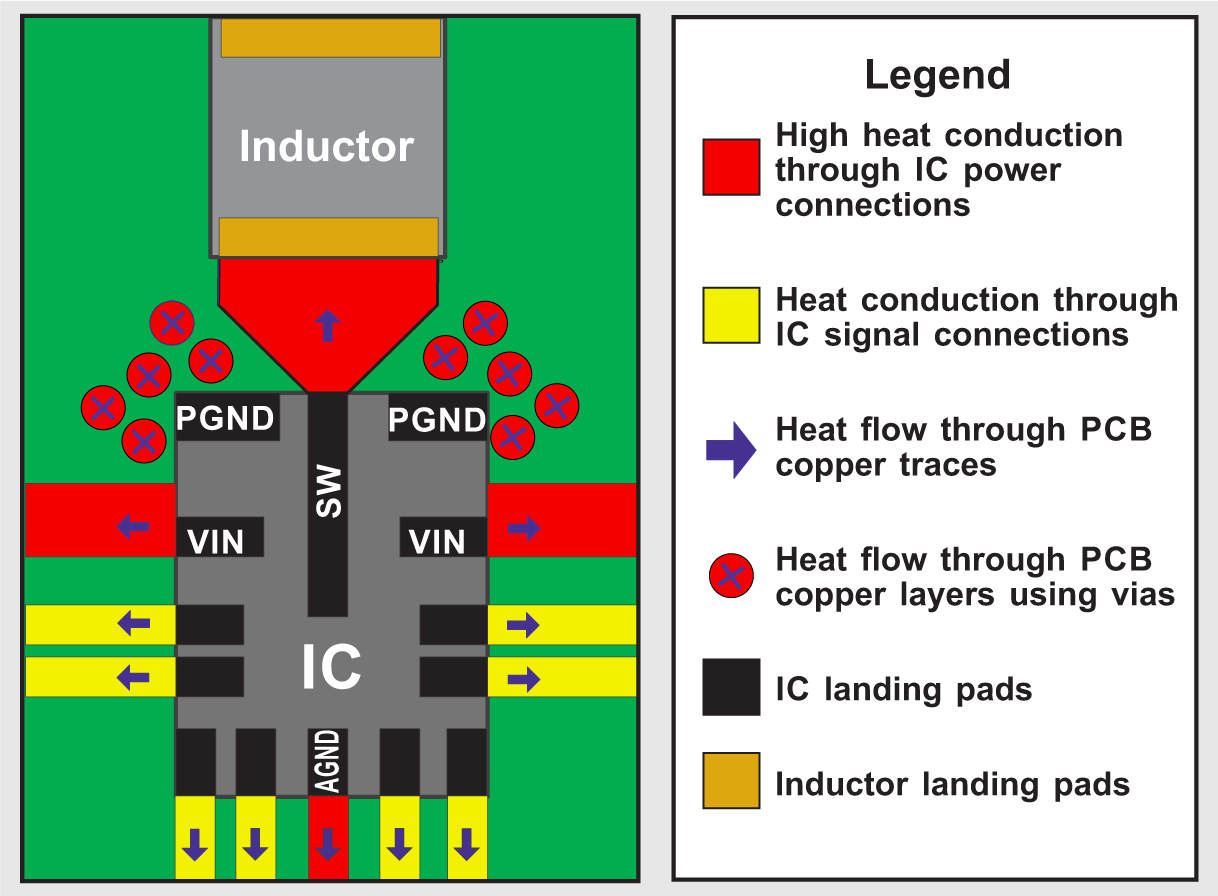 Inductor

PGND
PGND
SW
VIN
VIN
IC
AGND

Legend

High heat conduction through IC power connections

Heat conduction through IC signal connections

Heat flow through PCB copper traces

Heat flow through PCB copper layers using vias

IC landing pads

Inductor landing pads