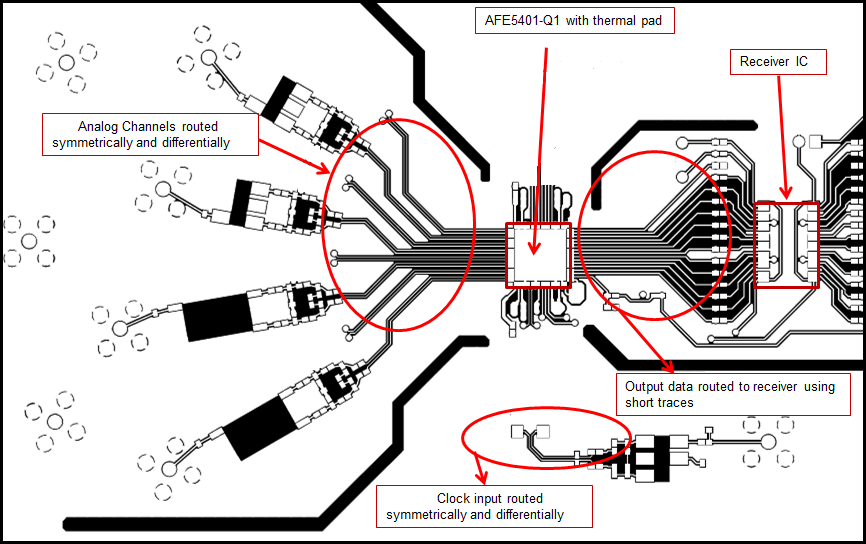 AFE5401-Q1 with thermal pad

Receiver IC

Analog Channels routed symmetrically and differentially

Output data routed to receiver using short traces

Clock input routed symmetrically and differentially