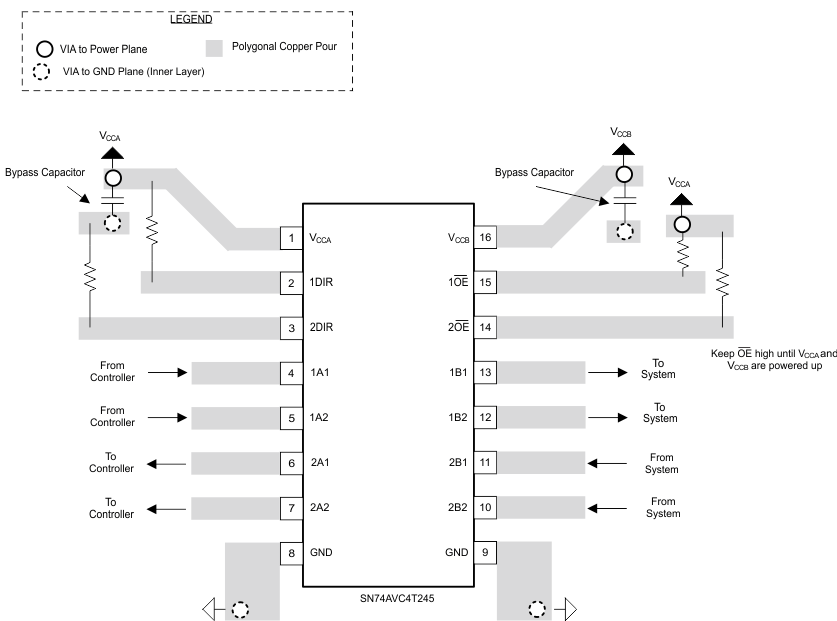 LEGEND

VIA to Power Plane

Polygonal Copper Pour

VIA to GND Plane (Inner Layer)

$V_{CCA}$

Bypass Capacitor

$V_{CCB}$

Bypass Capacitor

$V_{CCA}$

1 $V_{CCA}$

2 1DIR

3 2DIR

From Controller

4 1A1

From Controller

5 1A2

To Controller

6 2A1

To Controller

7 2A2

8 GND

$V_{CCB}$ 16

$1\overline{OE}$ 15

$2\overline{OE}$ 14

Keep $\overline{OE}$ high until $V_{CCA}$ and $V_{CCB}$ are powered up

1B1 13

To System

1B2 12

To System

2B1 11

From System

2B2 10

From System

GND 9

SN74AVC4T245