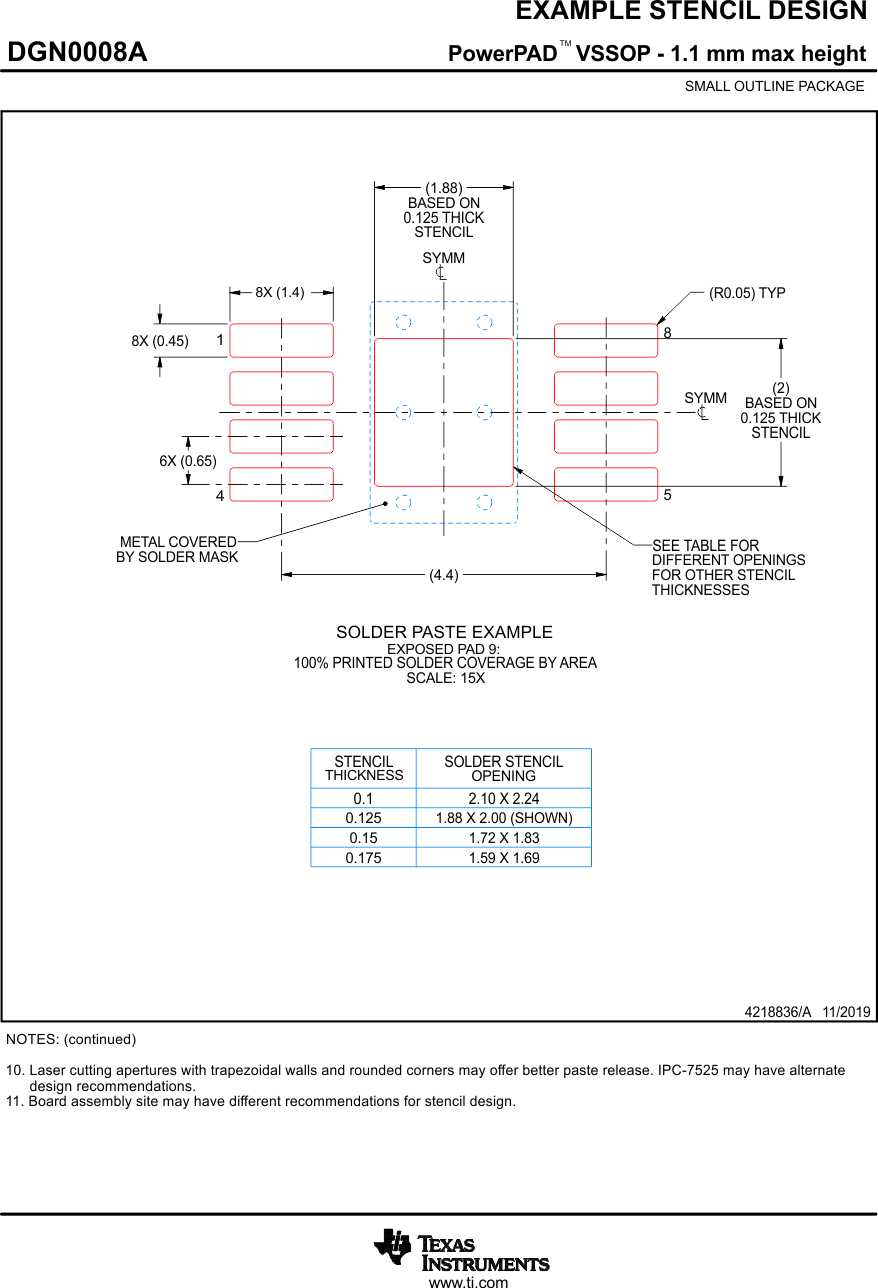 EXAMPLE STENCIL DESIGN

DGN0008A

PowerPAD™ VSSOP - 1.1 mm max height

SMALL OUTLINE PACKAGE

(1.88)
BASED ON
0.125 THICK
STENCIL

SYMM
℄

8X (1.4)

(R0.05) TYP

8X (0.45)

1

8

SYMM
℄

(2)
BASED ON
0.125 THICK
STENCIL

6X (0.65)

4

5

METAL COVERED
BY SOLDER MASK

(4.4)

SEE TABLE FOR
DIFFERENT OPENINGS
FOR OTHER STENCIL
THICKNESSES

SOLDER PASTE EXAMPLE
EXPOSED PAD 9:
100% PRINTED SOLDER COVERAGE BY AREA
SCALE: 15X

| STENCIL THICKNESS | SOLDER STENCIL OPENING |
|---|---|
| 0.1 | 2.10 X 2.24 |
| 0.125 | 1.88 X 2.00 (SHOWN) |
| 0.15 | 1.72 X 1.83 |
| 0.175 | 1.59 X 1.69 |

4218836/A 11/2019

NOTES: (continued)

10. Laser cutting apertures with trapezoidal walls and rounded corners may offer better paste release. IPC-7525 may have alternate design recommendations.
11. Board assembly site may have different recommendations for stencil design.

TEXAS
INSTRUMENTS
www.ti.com