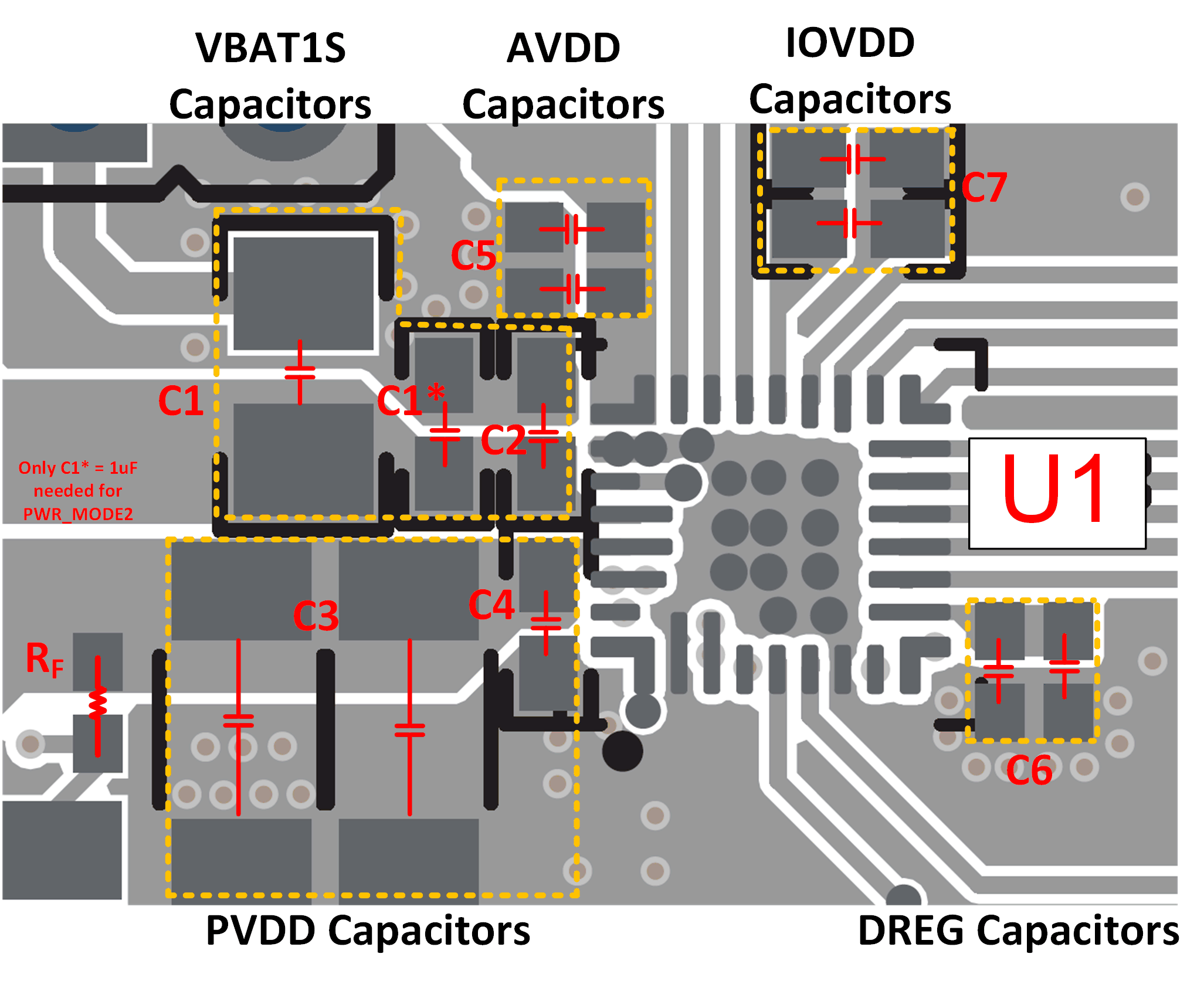 VBAT1S Capacitors

AVDD Capacitors

IOVDD Capacitors

C7

C5

C1

C1*

C2

Only C1* = 1uF needed for PWR_MODE2

U1

C3

C4

$R_F$

C6

PVDD Capacitors

DREG Capacitors