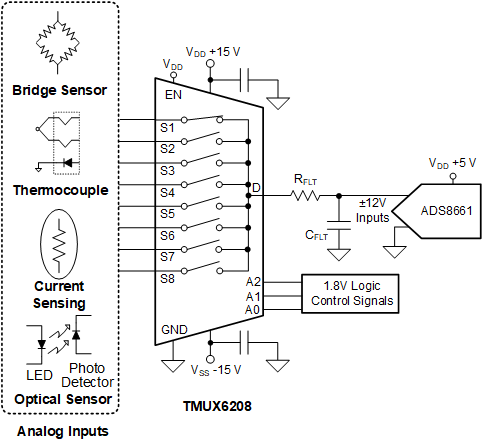 Bridge Sensor

Thermocouple

Current Sensing

LED

Photo Detector

Optical Sensor

Analog Inputs

$V_{DD}$

$V_{DD}$ +15 V

EN

S1

S2

S3

S4

S5

S6

S7

S8

D

A2

A1

A0

GND

$V_{SS}$ -15 V

TMUX6208

$R_{FLT}$

$C_{FLT}$

±12V Inputs

$V_{DD}$ +5 V

ADS8661

1.8V Logic Control Signals