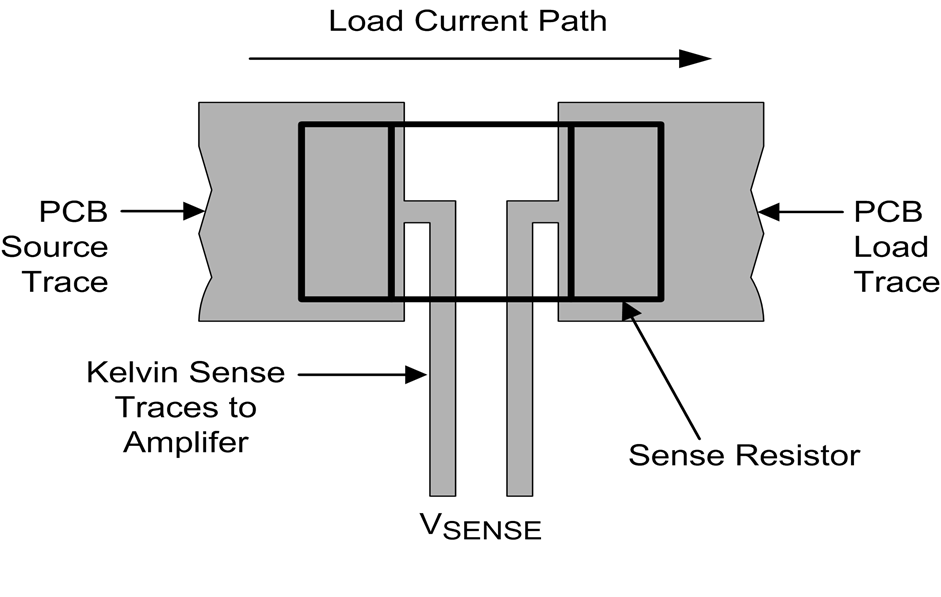 Load Current Path

PCB Source Trace

PCB Load Trace

Kelvin Sense Traces to Amplifer

Sense Resistor

$V_{SENSE}$