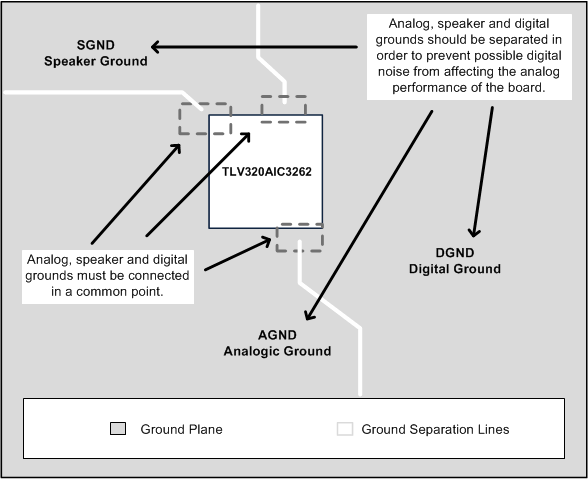 SGND
Speaker Ground

Analog, speaker and digital grounds should be separated in order to prevent possible digital noise from affecting the analog performance of the board.

TLV320AIC3262

Analog, speaker and digital grounds must be connected in a common point.

DGND
Digital Ground

AGND
Analogic Ground

Ground Plane

Ground Separation Lines