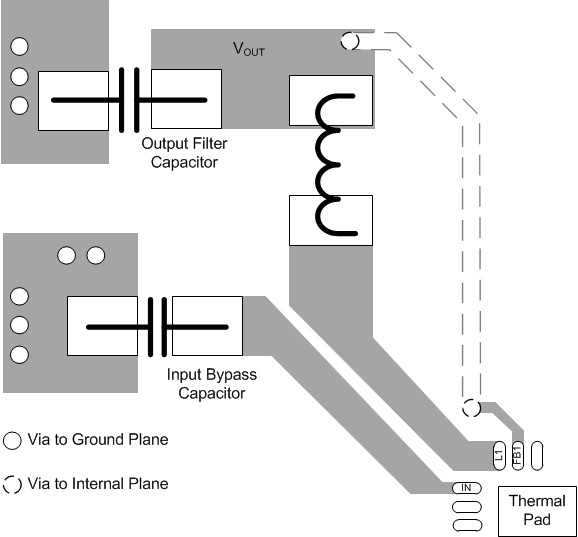 $V_{OUT}$

Output Filter Capacitor

Input Bypass Capacitor

Via to Ground Plane

Via to Internal Plane

L1

FB1

IN

Thermal Pad