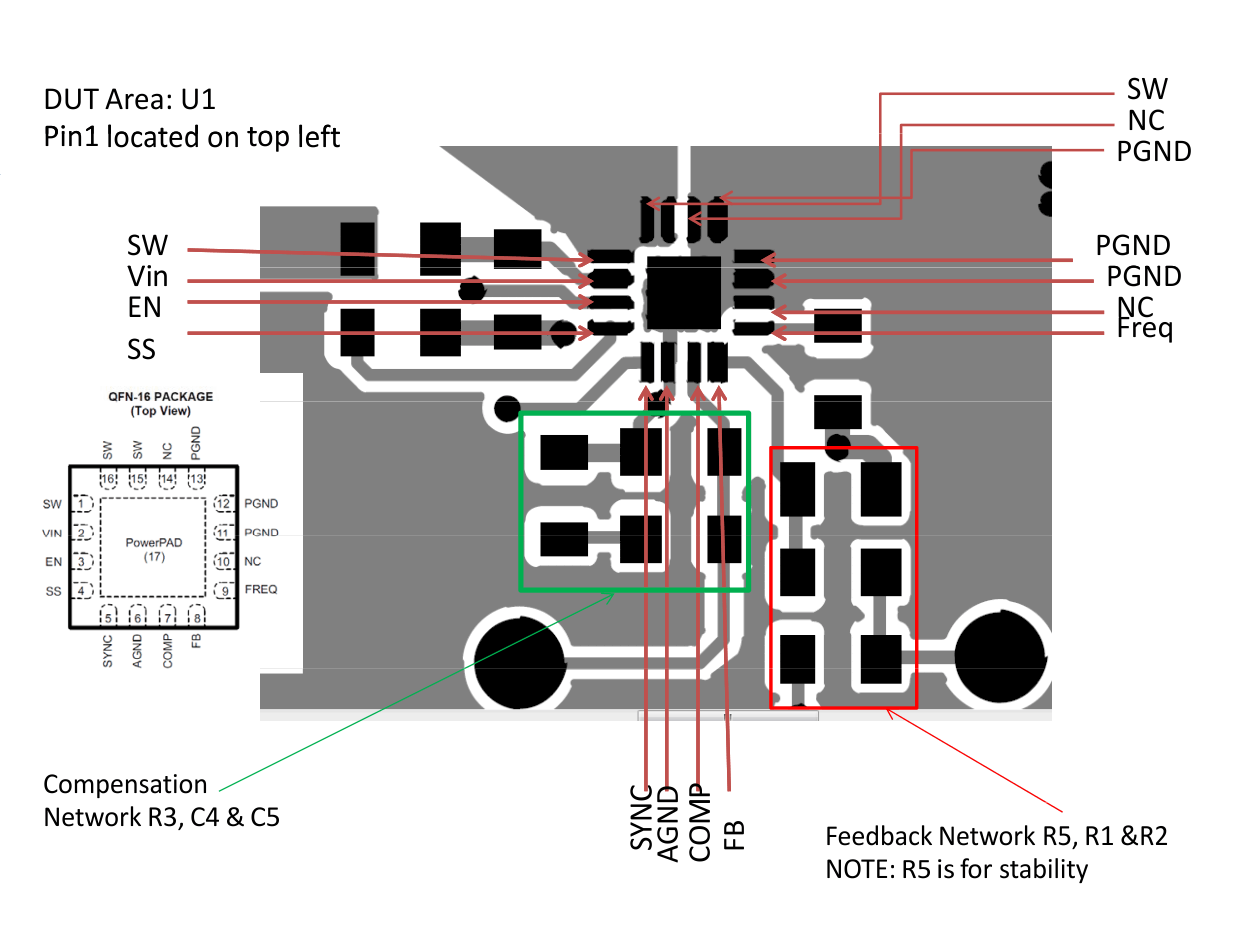 DUT Area: U1
Pin1 located on top left

SW
NC
PGND

SW
Vin
EN
SS

PGND
PGND
NC
Freq

QFN-16 PACKAGE
(Top View)

SW SW NC PGND
16 15 14 13

SW 1
VIN 2
EN 3
SS 4

PowerPAD
(17)

12 PGND
11 PGND
10 NC
9 FREQ

5 6 7 8
SYNC AGND COMP FB

Compensation
Network R3, C4 & C5

SYNC
AGND
COMP
FB

Feedback Network R5, R1 &R2
NOTE: R5 is for stability