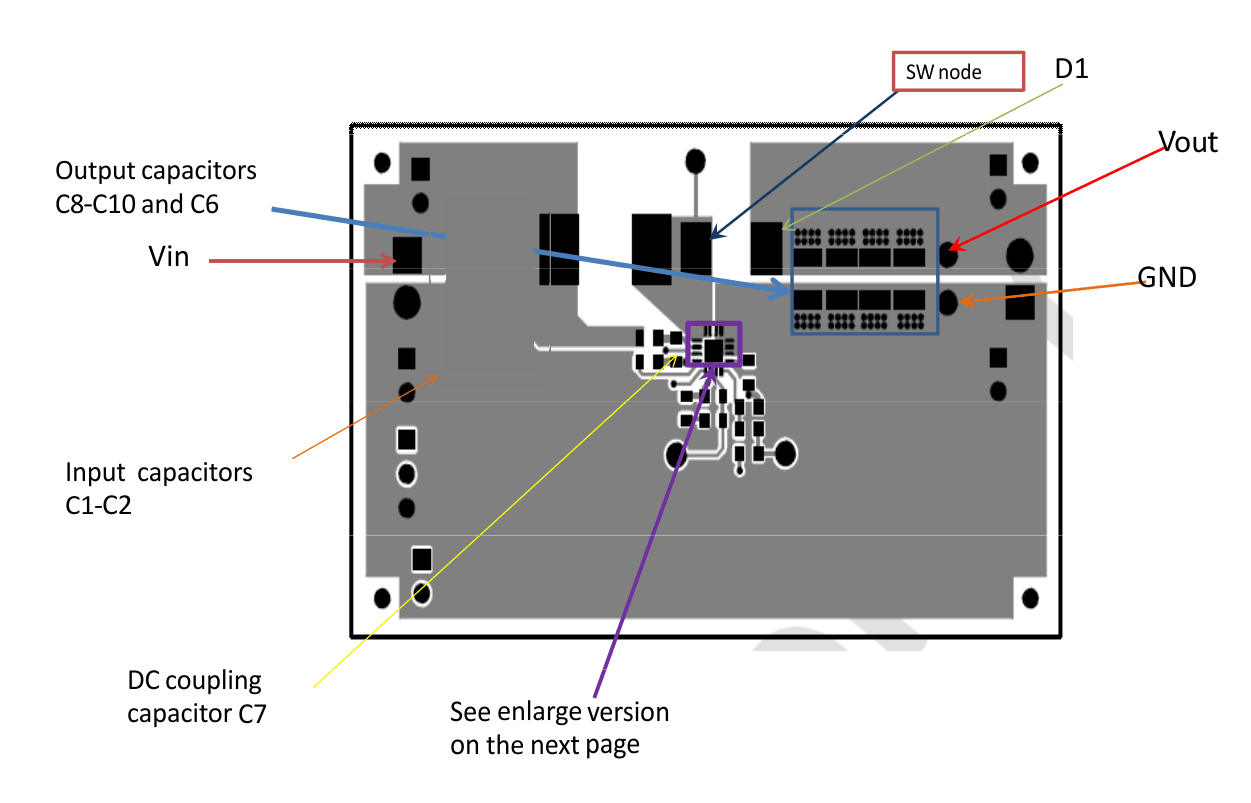 SW node

D1

Vout

Output capacitors C8-C10 and C6

Vin

GND

Input capacitors C1-C2

DC coupling capacitor C7

See enlarge version on the next page