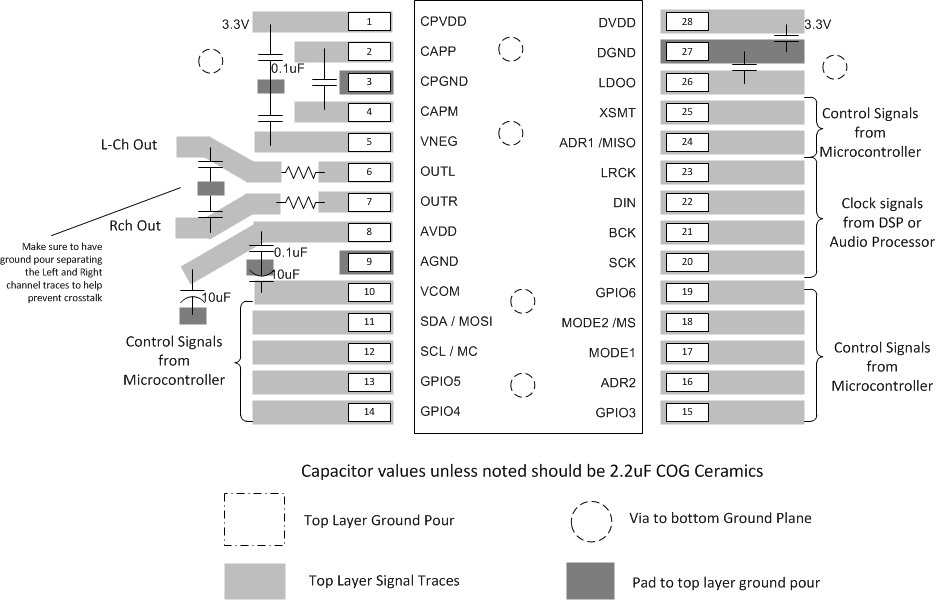 3.3V
0.1uF
L-Ch Out
Rch Out
Make sure to have ground pour separating the Left and Right channel traces to help prevent crosstalk
0.1uF
10uF
10uF
Control Signals from Microcontroller

1 CPVDD
2 CAPP
3 CPGND
4 CAPM
5 VNEG
6 OUTL
7 OUTR
8 AVDD
9 AGND
10 VCOM
11 SDA / MOSI
12 SCL / MC
13 GPIO5
14 GPIO4

DVDD 28
DGND 27
LDOO 26
XSMT 25
ADR1 /MISO 24
LRCK 23
DIN 22
BCK 21
SCK 20
GPIO6 19
MODE2 /MS 18
MODE1 17
ADR2 16
GPIO3 15

3.3V
Control Signals from Microcontroller
Clock signals from DSP or Audio Processor
Control Signals from Microcontroller

Capacitor values unless noted should be 2.2uF COG Ceramics

Top Layer Ground Pour
Via to bottom Ground Plane
Top Layer Signal Traces
Pad to top layer ground pour