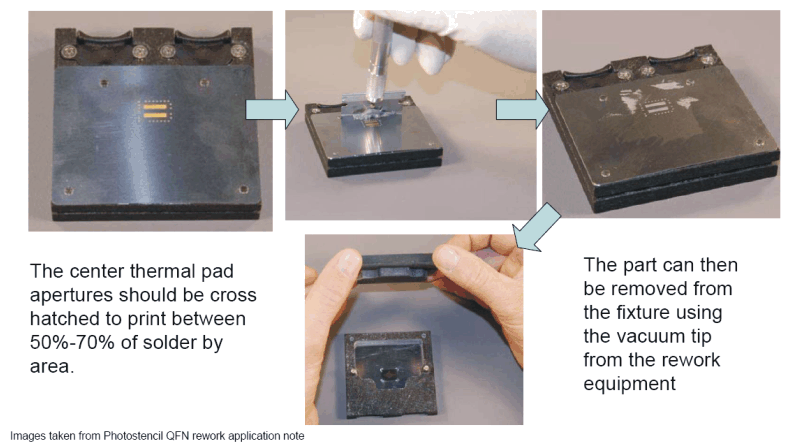 The center thermal pad apertures should be cross hatched to print between 50%-70% of solder by area.

The part can then be removed from the fixture using the vacuum tip from the rework equipment

Images taken from Photostencil QFN rework application note