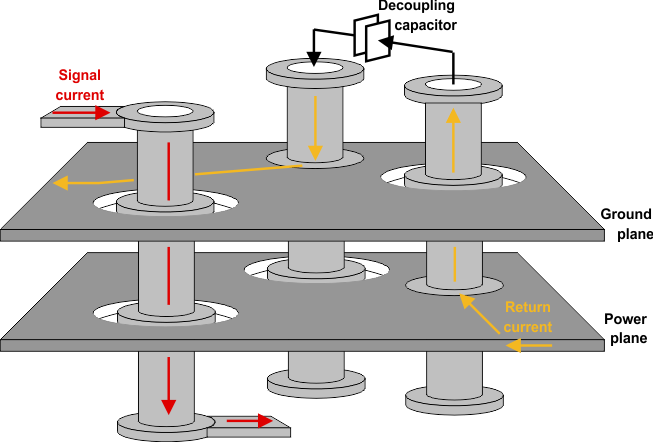 Decoupling capacitor

Signal current

Ground plane

Return current

Power plane