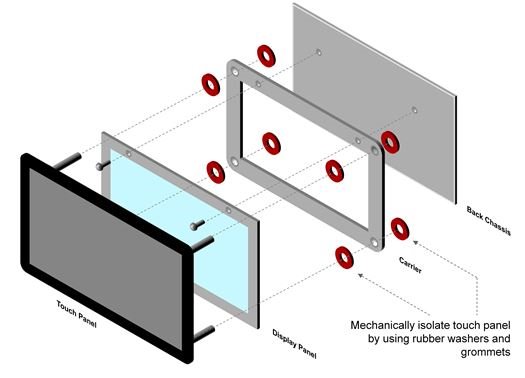 Back Chassis

Carrier

Touch Panel

Display Panel

Mechanically isolate touch panel by using rubber washers and grommets