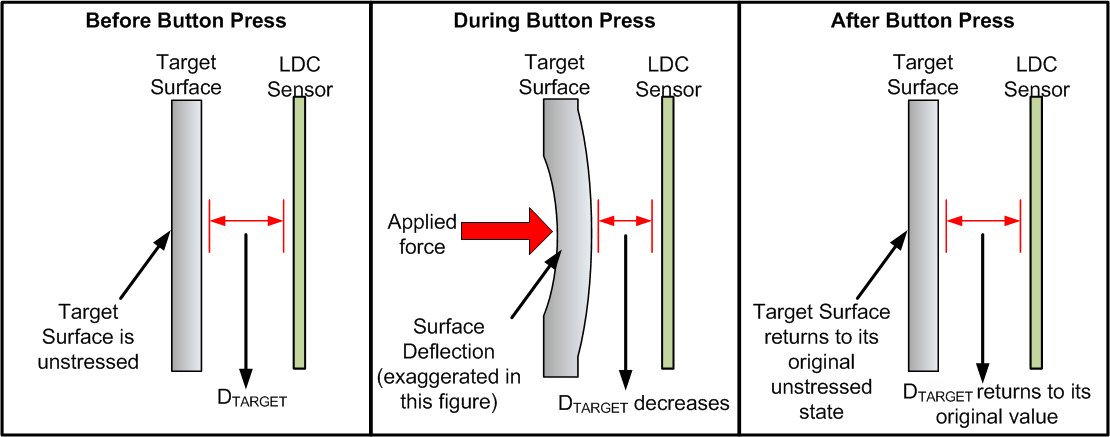 Before Button Press

Target Surface

LDC Sensor

Target Surface is unstressed

$D_{TARGET}$

During Button Press

Target Surface

LDC Sensor

Applied force

Surface Deflection (exaggerated in this figure)

$D_{TARGET}$ decreases

After Button Press

Target Surface

LDC Sensor

Target Surface returns to its original unstressed state

$D_{TARGET}$ returns to its original value