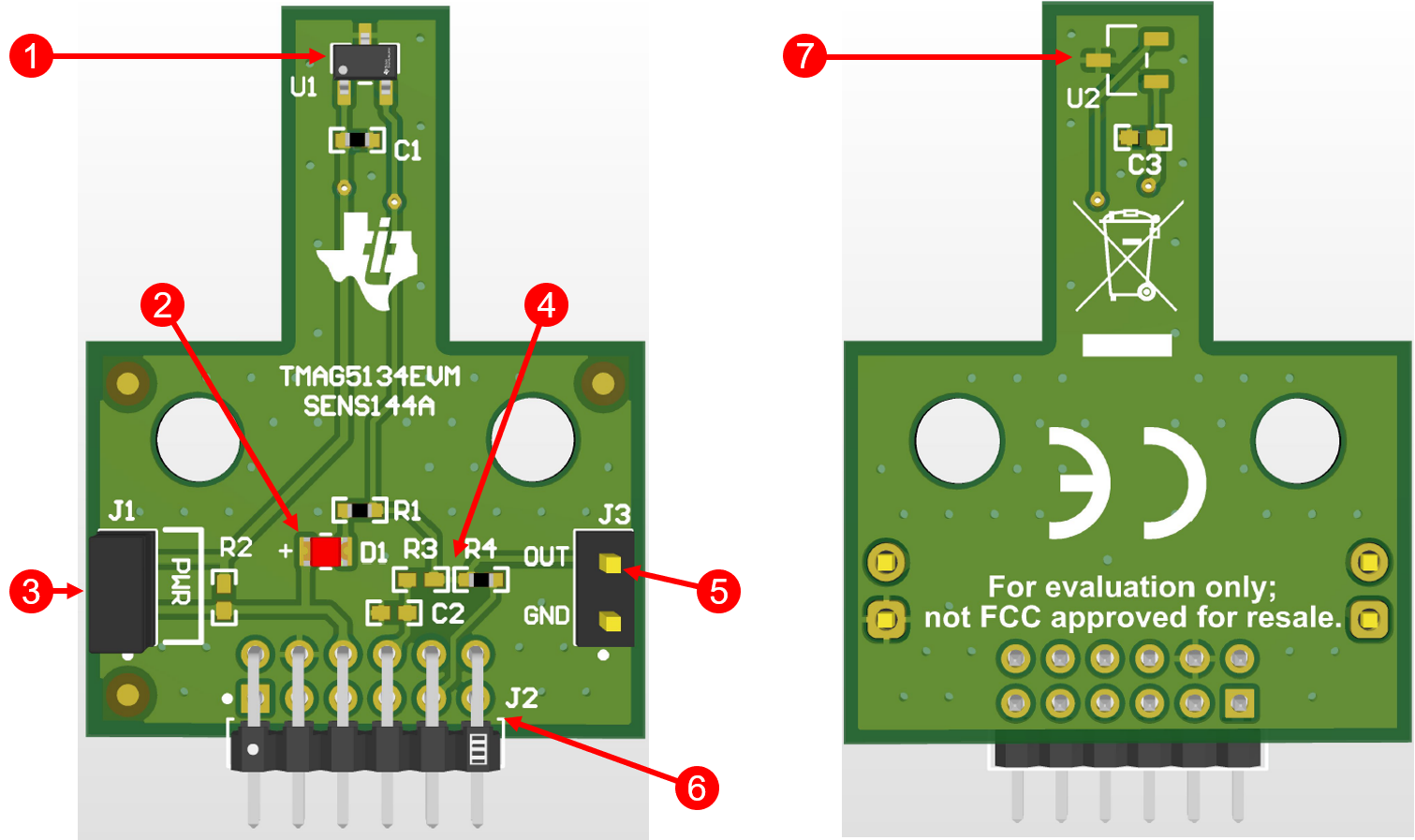 1
U1
C1
2
4
TMAG5134EVM
SENS144A
J1
R1
J3
R2
+ D1 R3 R4
OUT
3
PWR
5
C2
GND
J2
6

7
U2
C3
For evaluation only;
not FCC approved for resale.