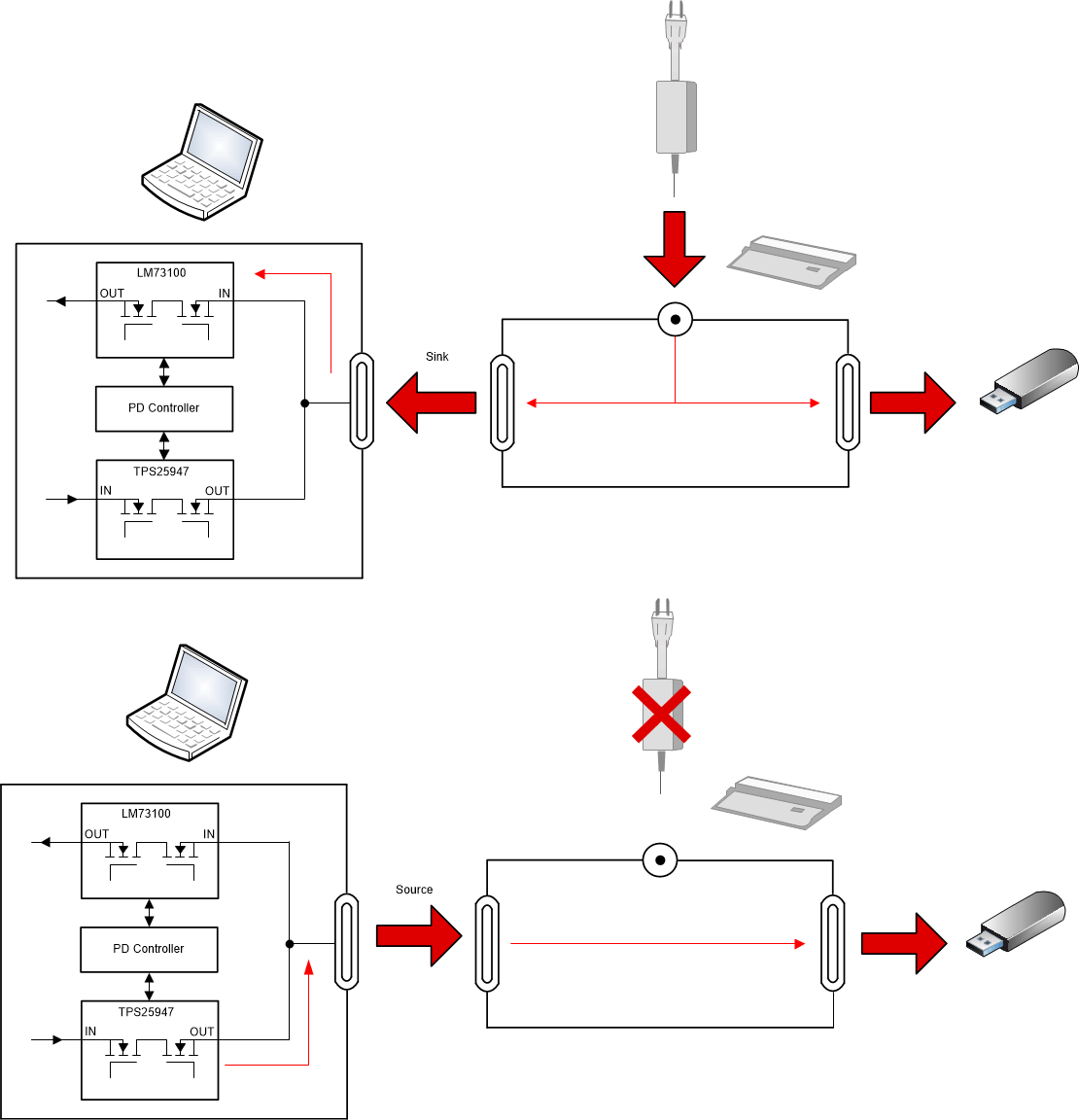 LM73100
OUT
IN
PD Controller
TPS25947
IN
OUT
Sink

LM73100
OUT
IN
PD Controller
TPS25947
IN
OUT
Source