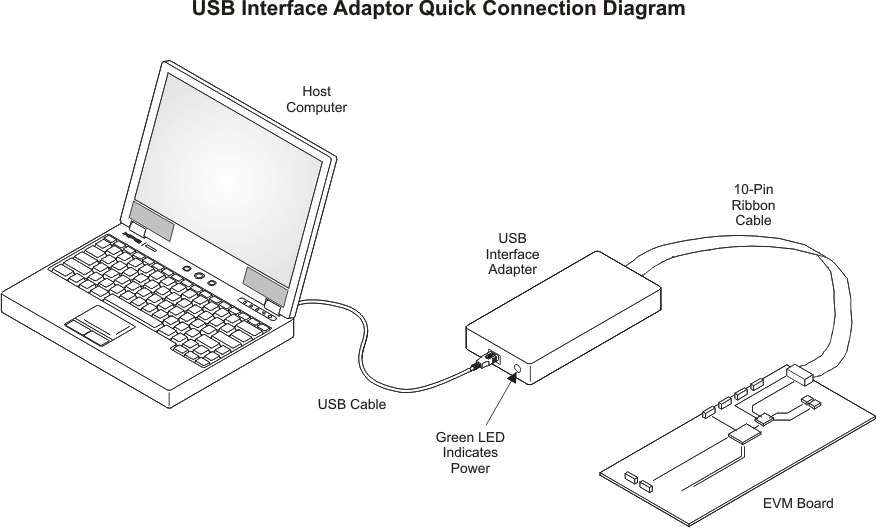 USB Interface Adaptor Quick Connection Diagram

Host Computer

10-Pin Ribbon Cable

USB Interface Adapter

USB Cable

Green LED Indicates Power

EVM Board