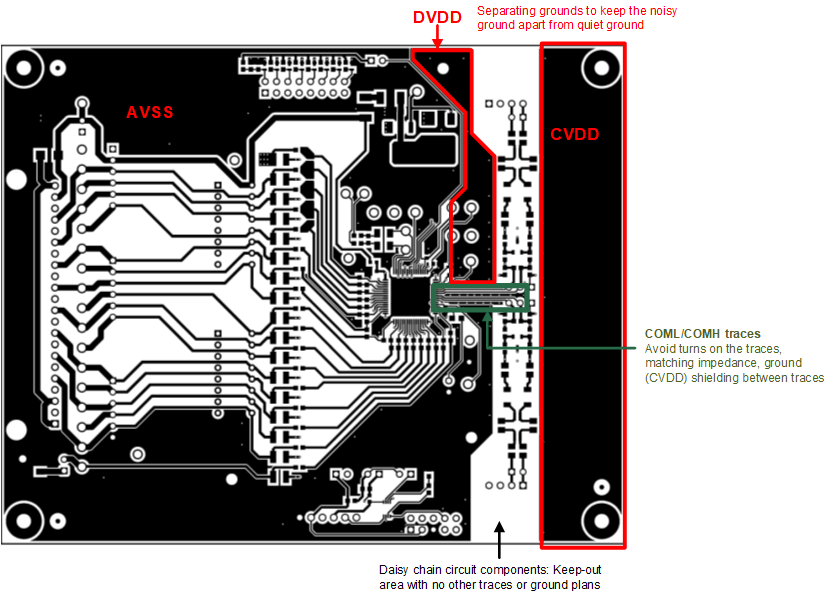 DVDD

Separating grounds to keep the noisy ground apart from quiet ground

AVSS

CVDD

COML/COMH traces
Avoid turns on the traces, matching impedance, ground (CVDD) shielding between traces

Daisy chain circuit components: Keep-out area with no other traces or ground plans