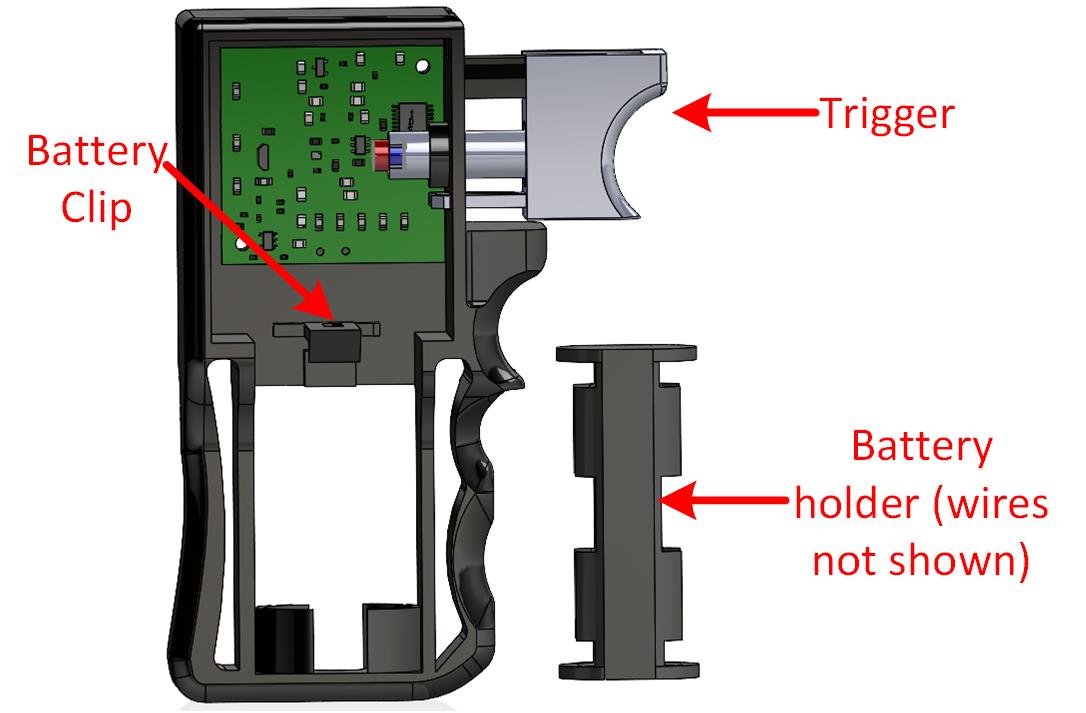 Battery Clip

Trigger

Battery holder (wires not shown)